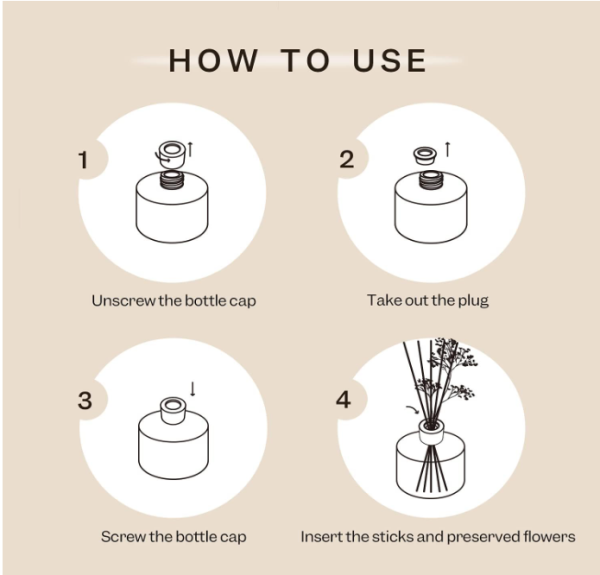 HOW TO USE

1

Unscrew the bottle cap

2

Take out the plug

3

Screw the bottle cap

4

Insert the sticks and preserved flowers